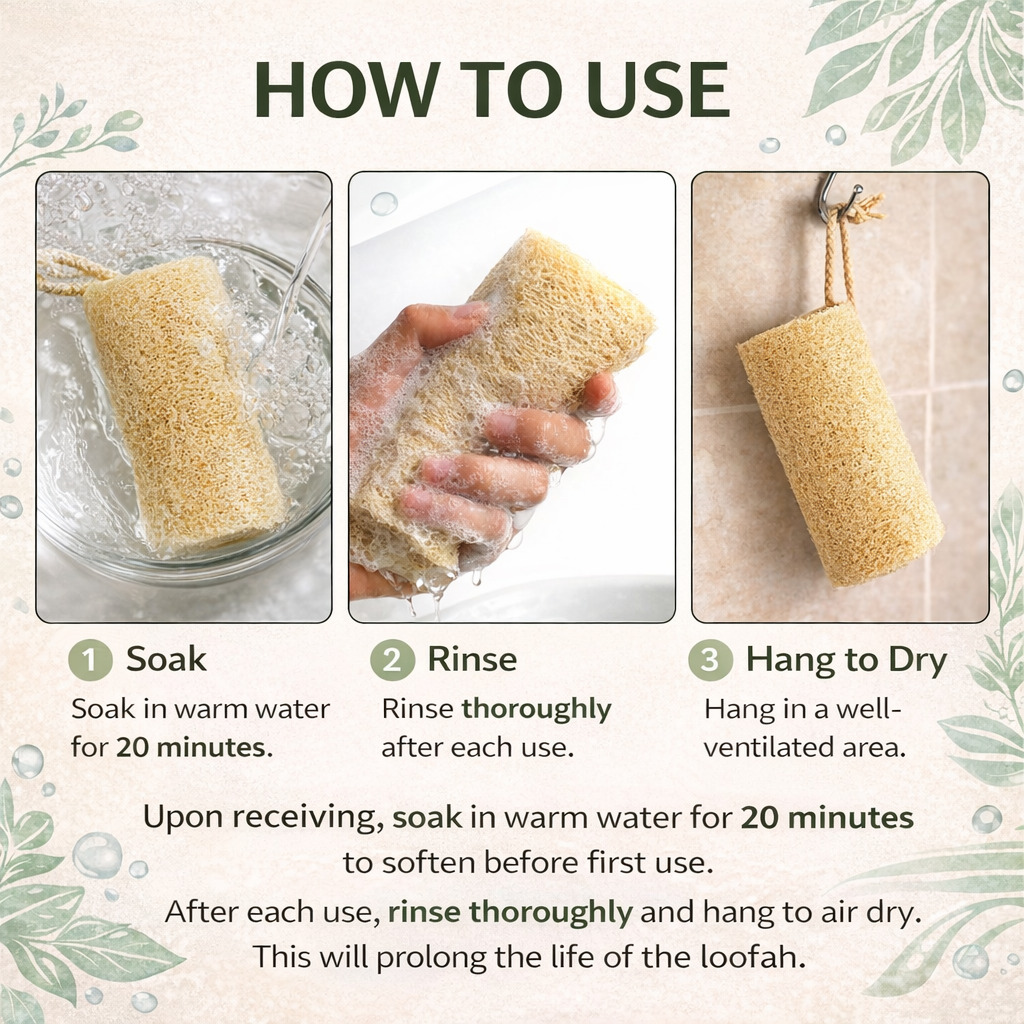 HOW TO USE

1 Soak
Soak in warm water for 20 minutes.

2 Rinse
Rinse thoroughly after each use.

3 Hang to Dry
Hang in a well-ventilated area.

Upon receiving, soak in warm water for 20 minutes to soften before first use.
After each use, rinse thoroughly and hang to air dry.
This will prolong the life of the loofah.